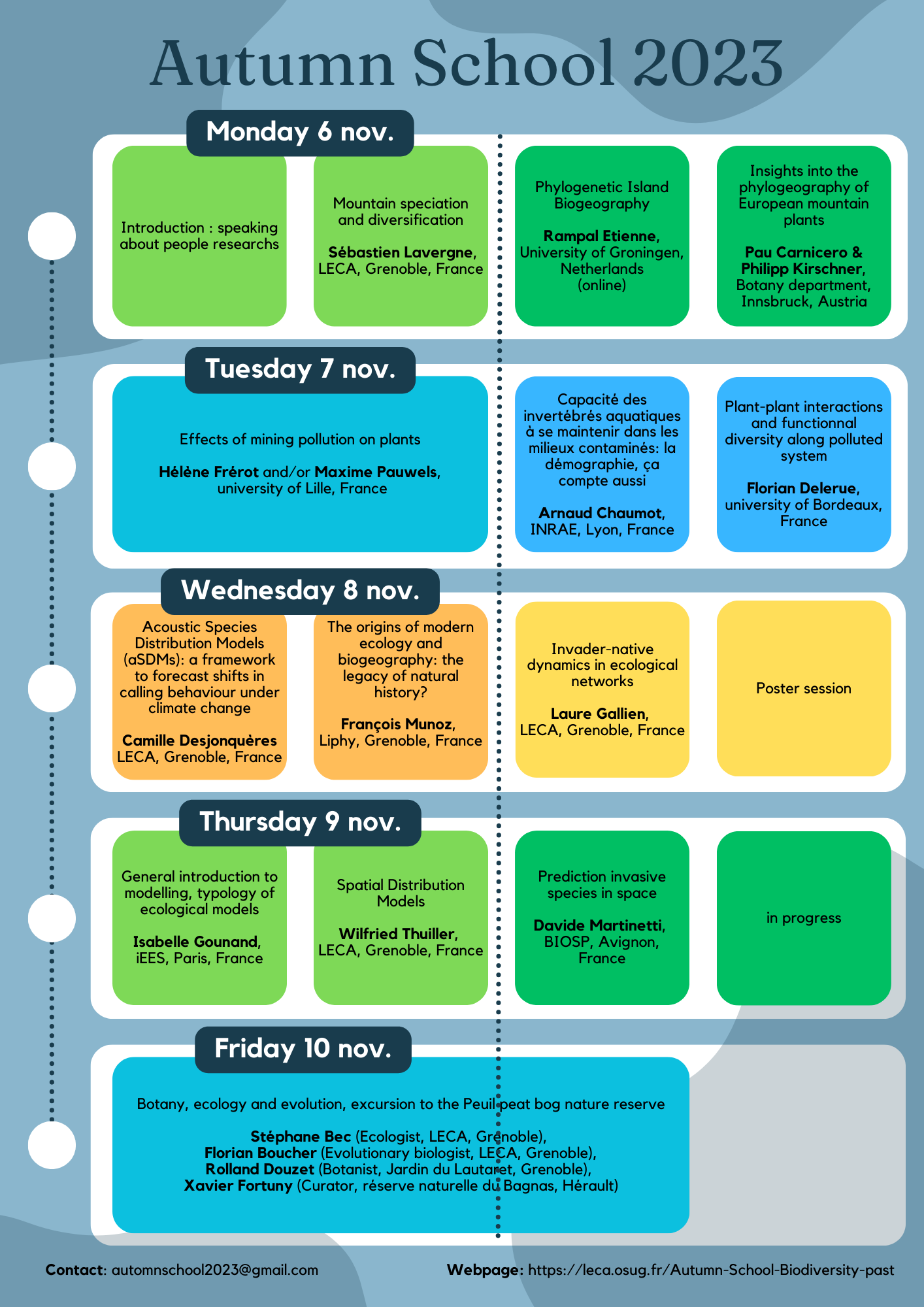 Autumn School 2023

Monday 6 nov.

Introduction : speaking about people researchs

Mountain speciation and diversification

Sébastien Lavergne, LECA, Grenoble, France

Phylogenetic Island Biogeography

Rampal Etienne, University of Groningen, Netherlands (online)

Insights into the phylogeography of European mountain plants

Pau Carnicero & Philipp Kirschner, Botany department, Innsbruck, Austria

Tuesday 7 nov.

Effects of mining pollution on plants

Hélène Frérot and/or Maxime Pauwels, university of Lille, France

Capacité des invertébrés aquatiques à se maintenir dans les milieux contaminés: la démographie, ça compte aussi

Arnaud Chaumot, INRAE, Lyon, France

Plant-plant interactions and functionnal diversity along polluted system

Florian Delerue, university of Bordeaux, France

Wednesday 8 nov.

Acoustic Species Distribution Models (aSDMs): a framework to forecast shifts in calling behaviour under climate change

Camille Desjonquères LECA, Grenoble, France

The origins of modern ecology and biogeography: the legacy of natural history?

François Munoz, Liphy, Grenoble, France

Invader-native dynamics in ecological networks

Laure Gallien, LECA, Grenoble, France

Poster session

Thursday 9 nov.

General introduction to modelling, typology of ecological models

Isabelle Gounand, iEES, Paris, France

Spatial Distribution Models

Wilfried Thuiller, LECA, Grenoble, France

Prediction invasive species in space

Davide Martinetti, BIOSP, Avignon, France

in progress

Friday 10 nov.

Botany, ecology and evolution, excursion to the Peuil peat bog nature reserve

Stéphane Bec (Ecologist, LECA, Grenoble), Florian Boucher (Evolutionary biologist, LECA, Grenoble), Rolland Douzet (Botanist, Jardin du Lautaret, Grenoble), Xavier Fortuny (Curator, réserve naturelle du Bagnas, Hérault)

Contact: automnschool2023@gmail.com

Webpage: https://leca.osug.fr/Autumn-School-Biodiversity-past